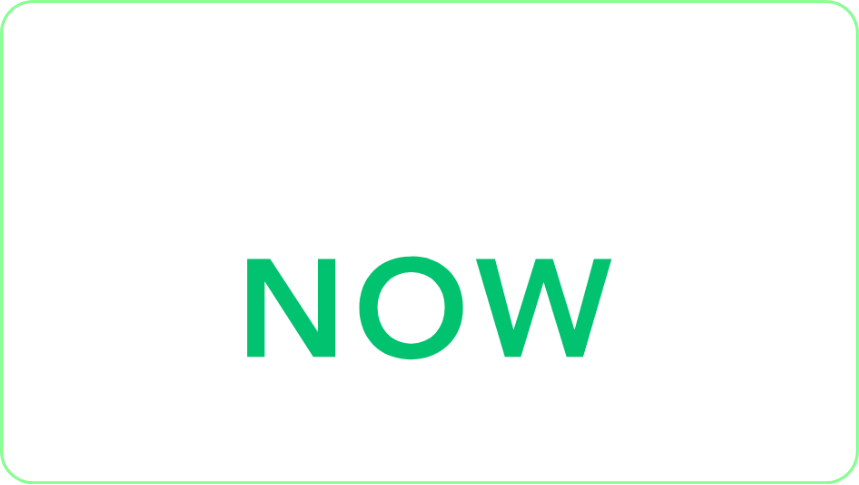 NOW